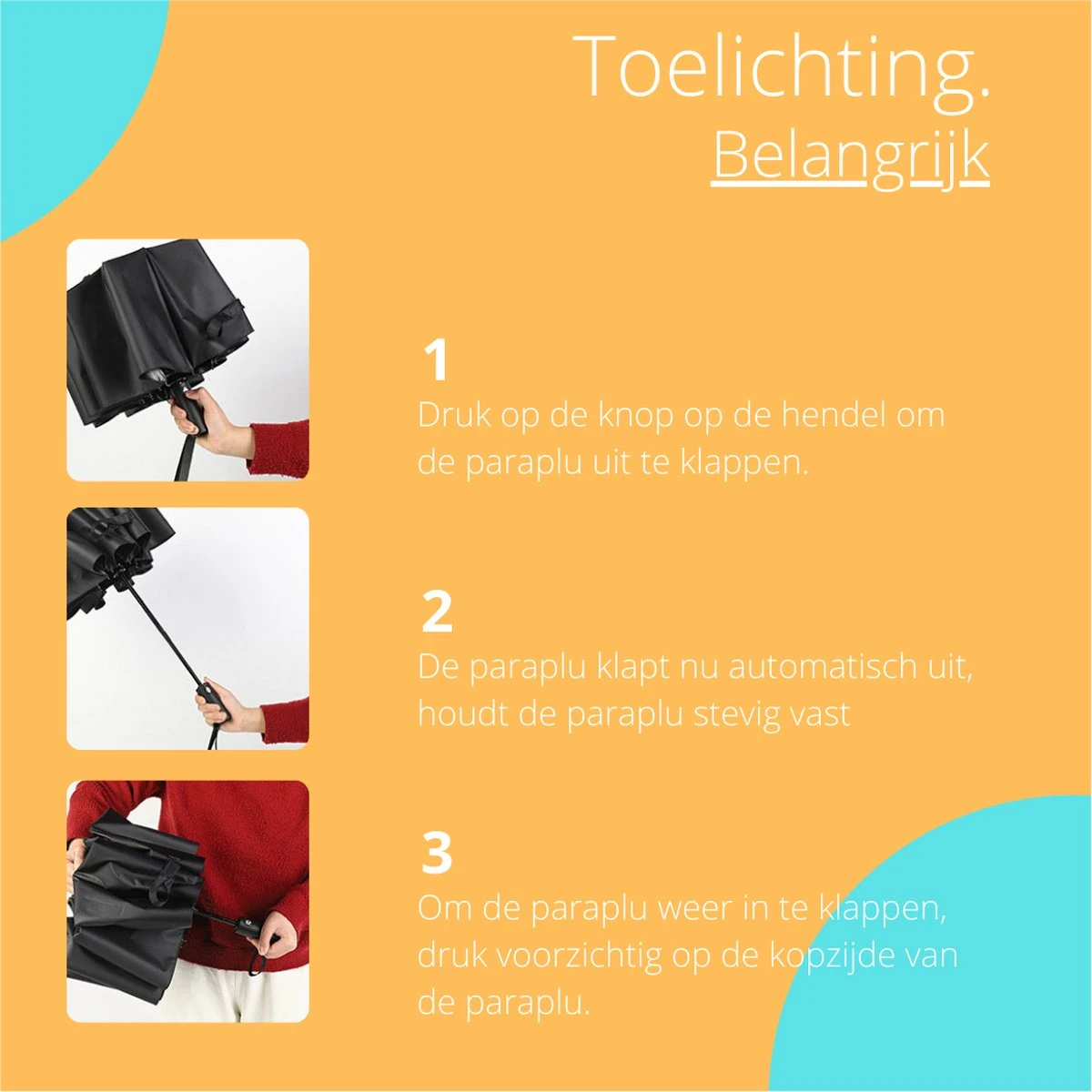 Toelichting.
Belangrijk

1
Druk op de knop op de hendel om de paraplu uit te klappen.

2
De paraplu klapt nu automatisch uit, houdt de paraplu stevig vast

3
Om de paraplu weer in te klappen, druk voorzichtig op de kopzijde van de paraplu.